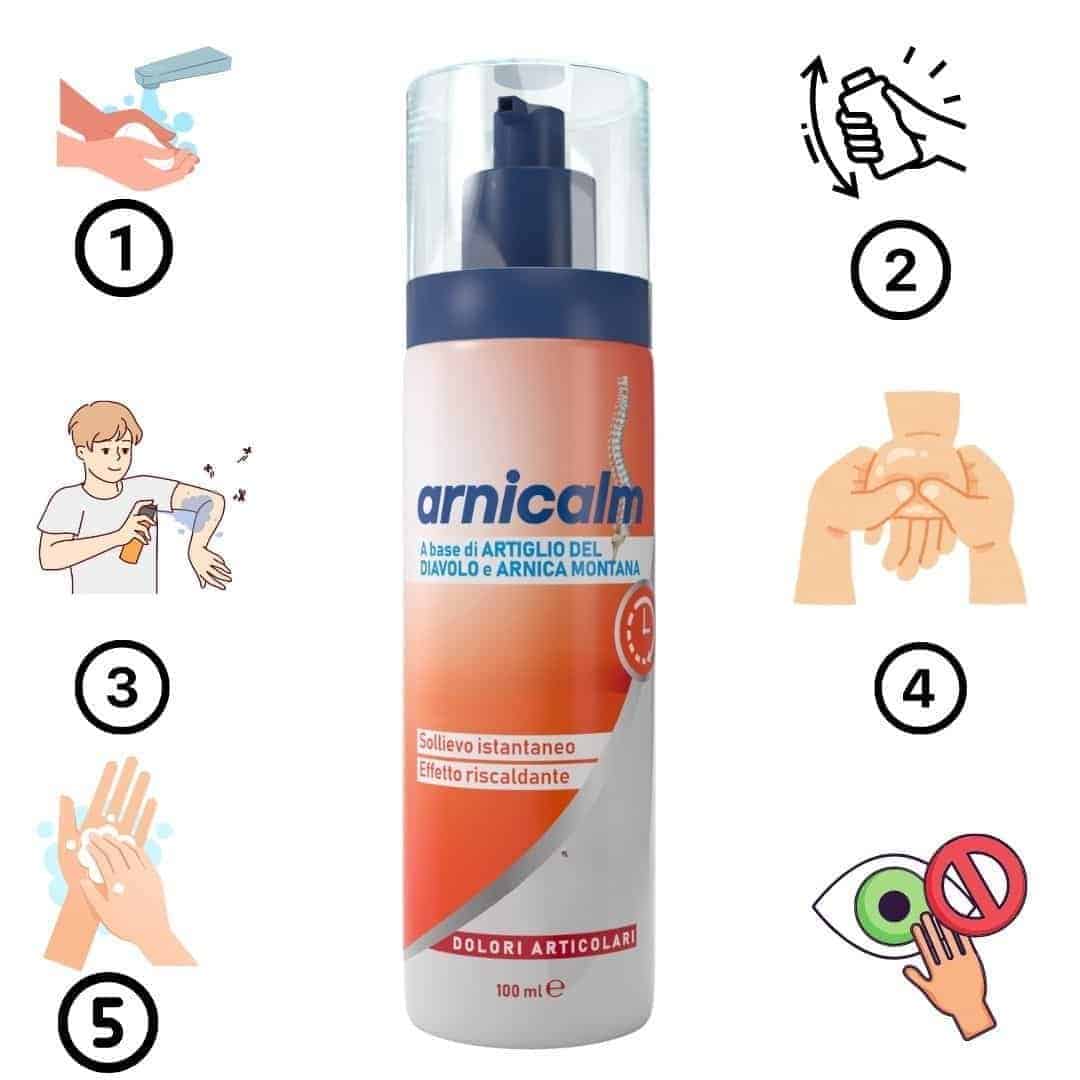 1

2

arnicalm

A base di ARTIGLIO DEL DIAVOLO e ARNICA MONTANA

3

4

Sollievo istantaneo
Effetto riscaldante

5

DOLORI ARTICOLARI

100 ml ℮